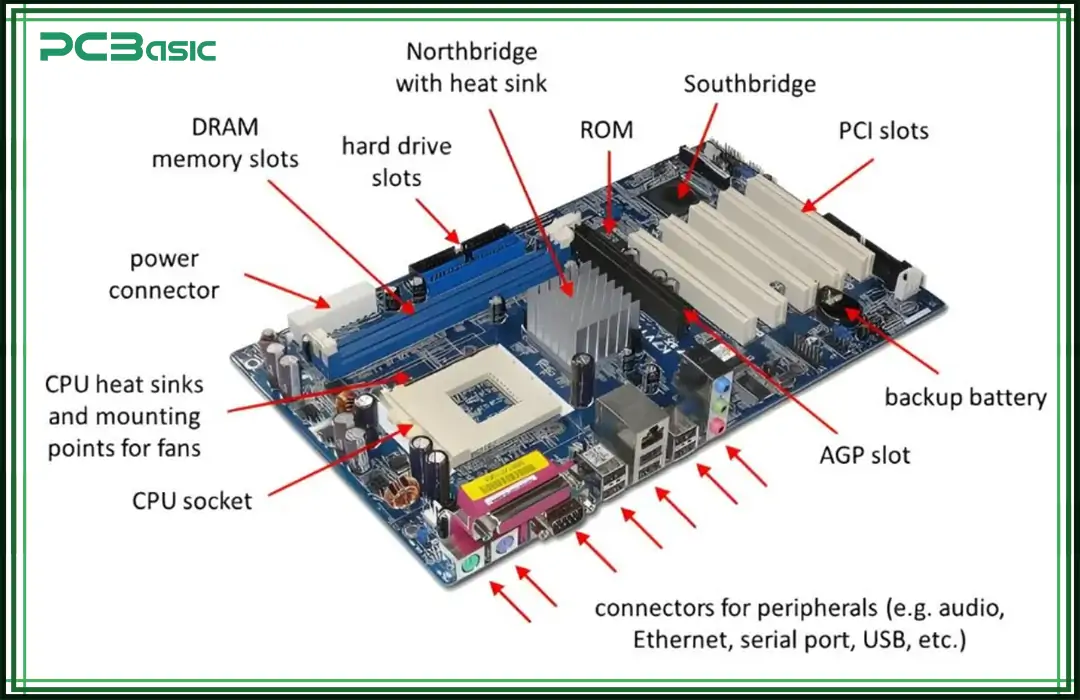 PCBasic

Northbridge with heat sink

Southbridge

DRAM memory slots

hard drive slots

ROM

PCI slots

power connector

CPU heat sinks and mounting points for fans

backup battery

AGP slot

CPU socket

connectors for peripherals (e.g. audio, Ethernet, serial port, USB, etc.)